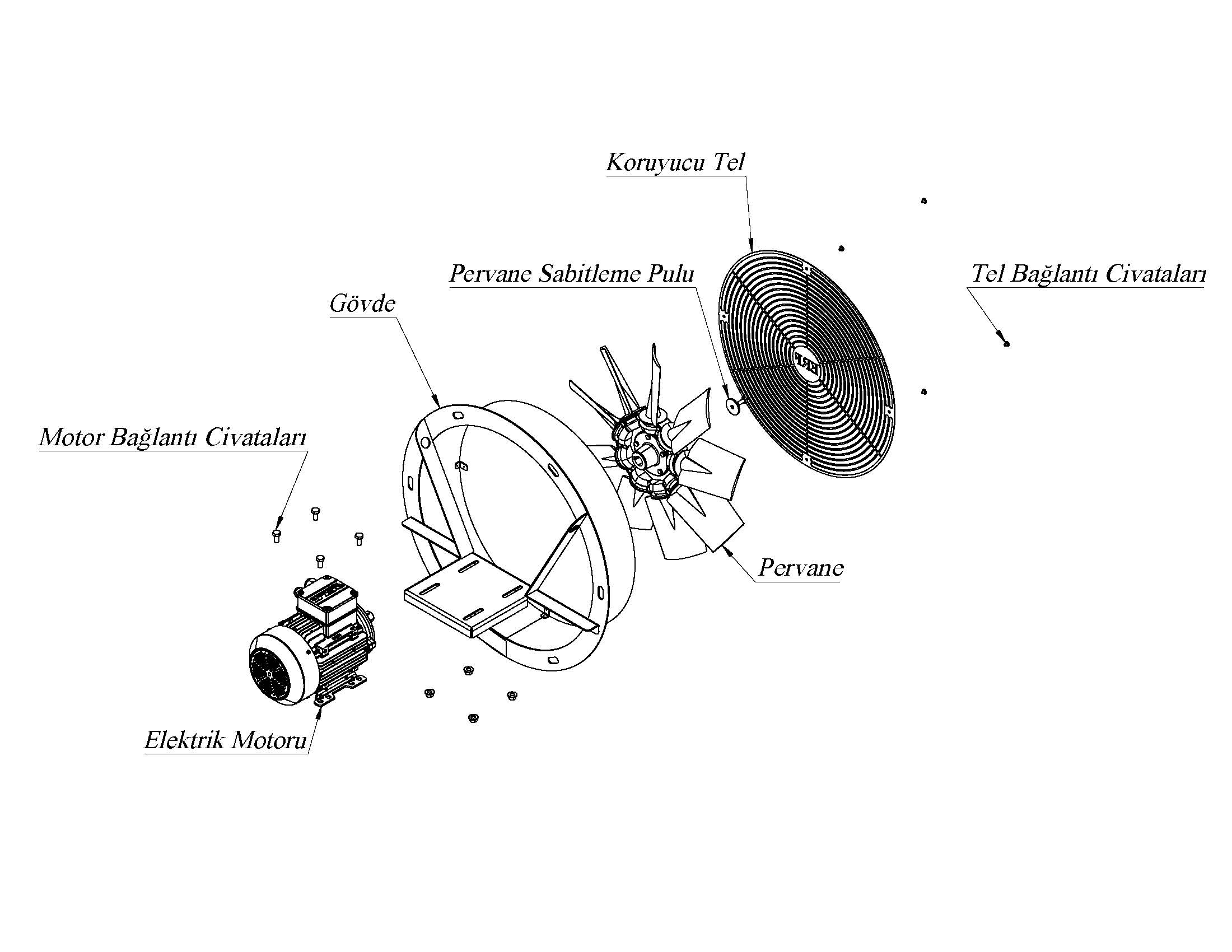 Koruyucu Tel

Pervane Sabitleme Pulu

Tel Bağlantı Civataları

Gövde

ERF

Motor Bağlantı Civataları

Pervane

Elektrik Motoru