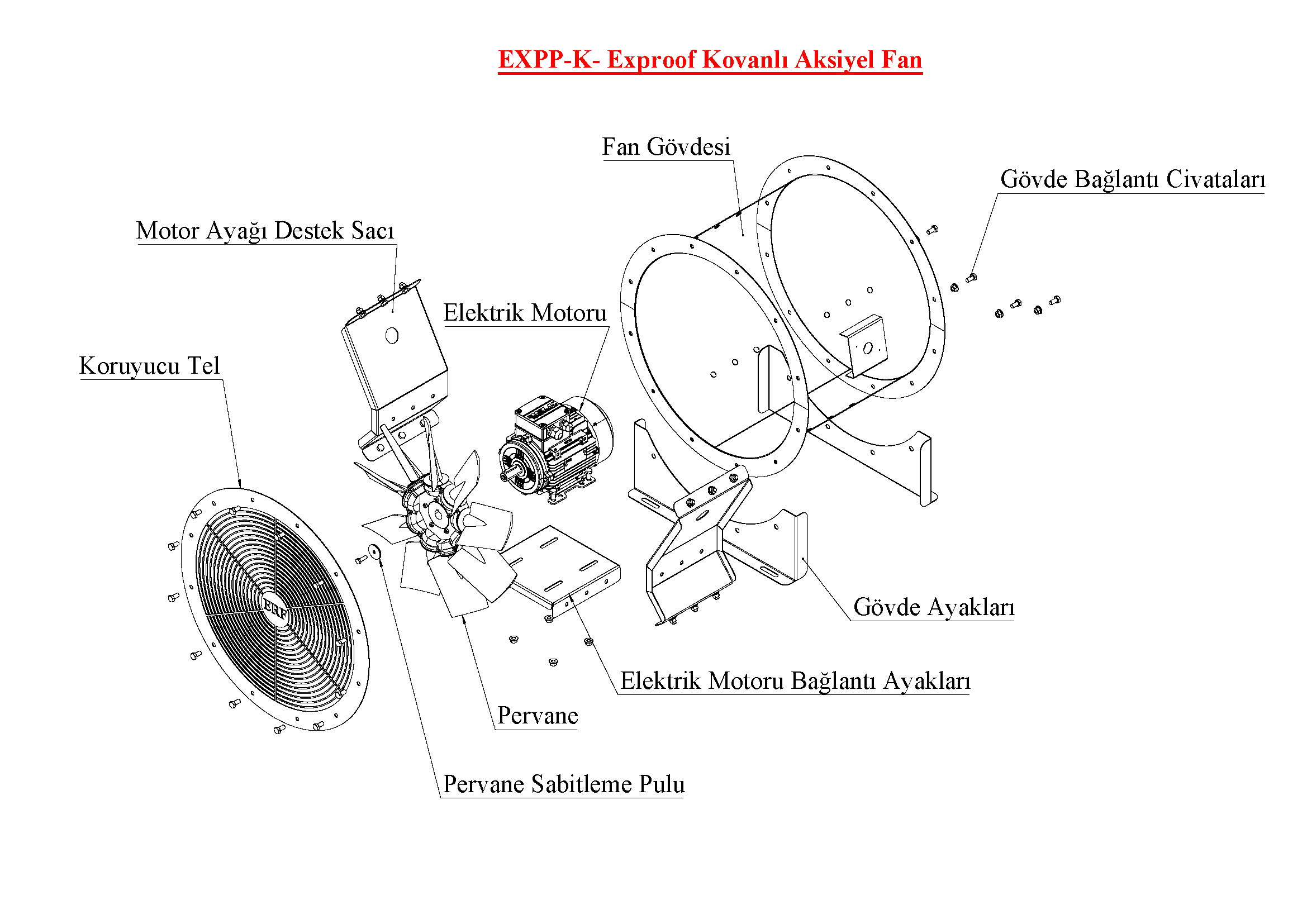 EXPP-K- Exproof Kovanlı Aksiyel Fan

Fan Gövdesi

Gövde Bağlantı Civataları

Motor Ayağı Destek Sacı

Elektrik Motoru

Koruyucu Tel

ERF

Gövde Ayakları

Elektrik Motoru Bağlantı Ayakları

Pervane

Pervane Sabitleme Pulu